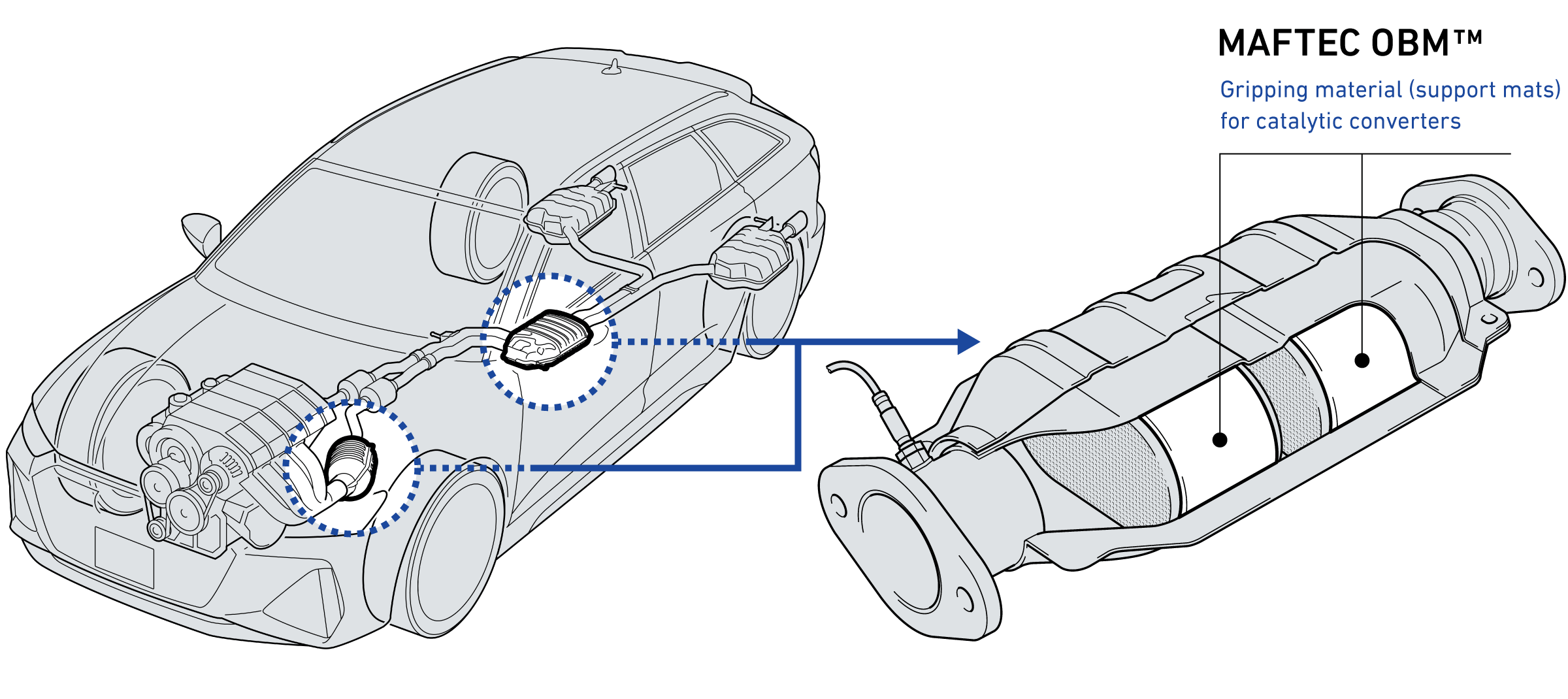 MAFTEC OBM™

Gripping material (support mats) for catalytic converters